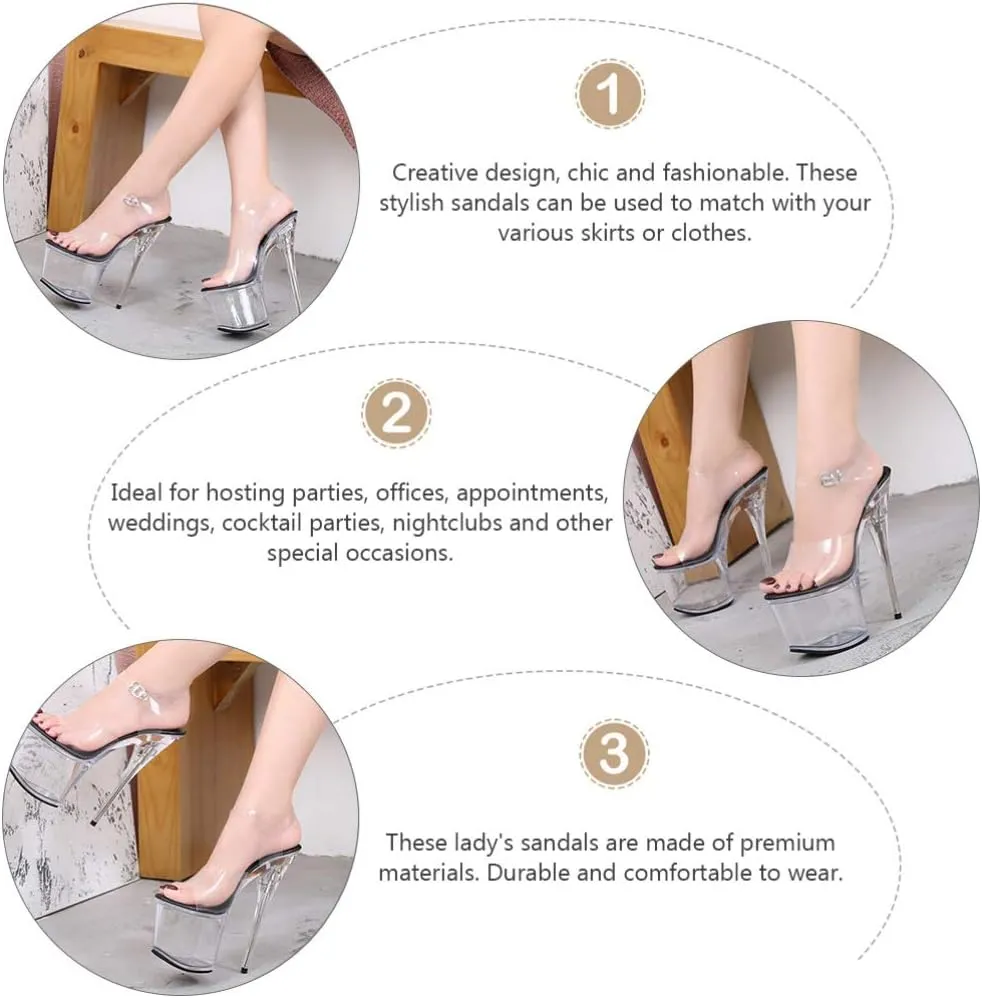 1

Creative design, chic and fashionable. These stylish sandals can be used to match with your various skirts or clothes.

2

Ideal for hosting parties, offices, appointments, weddings, cocktail parties, nightclubs and other special occasions.

3

These lady's sandals are made of premium materials. Durable and comfortable to wear.